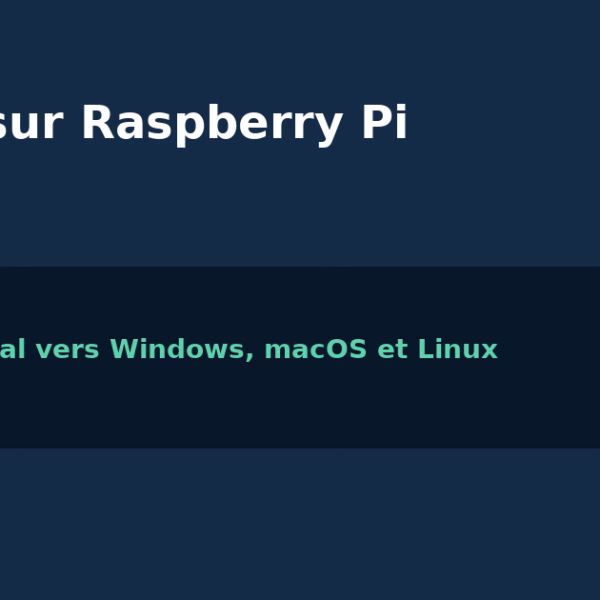 sur Raspberry Pi

al vers Windows, macOS et Linux