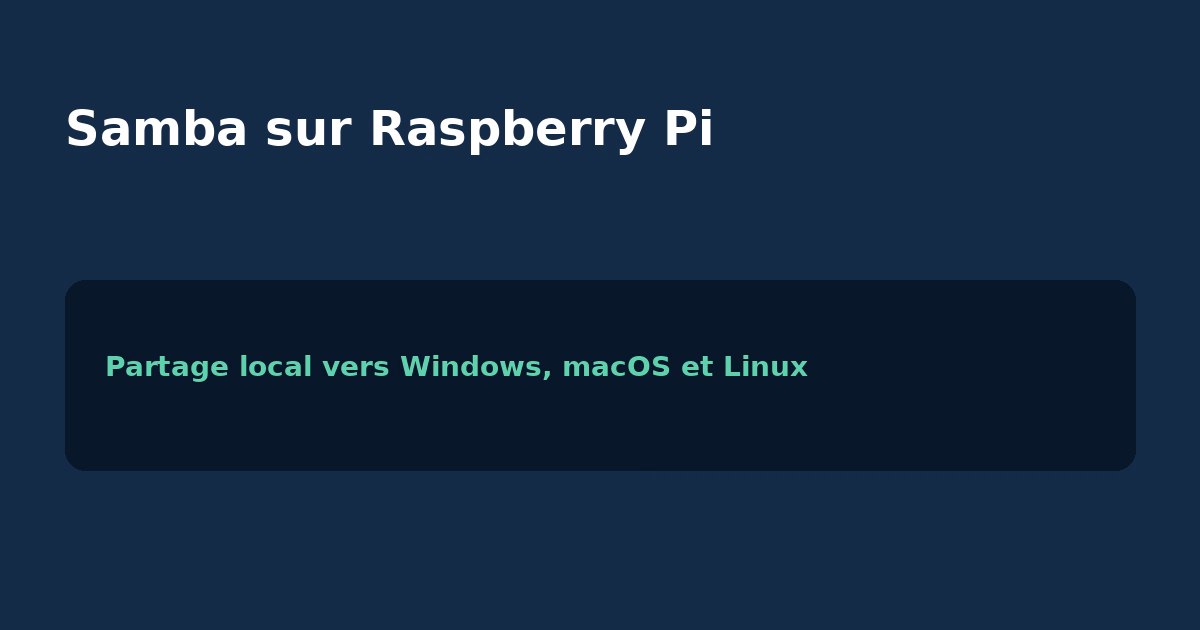 Samba sur Raspberry Pi

Partage local vers Windows, macOS et Linux